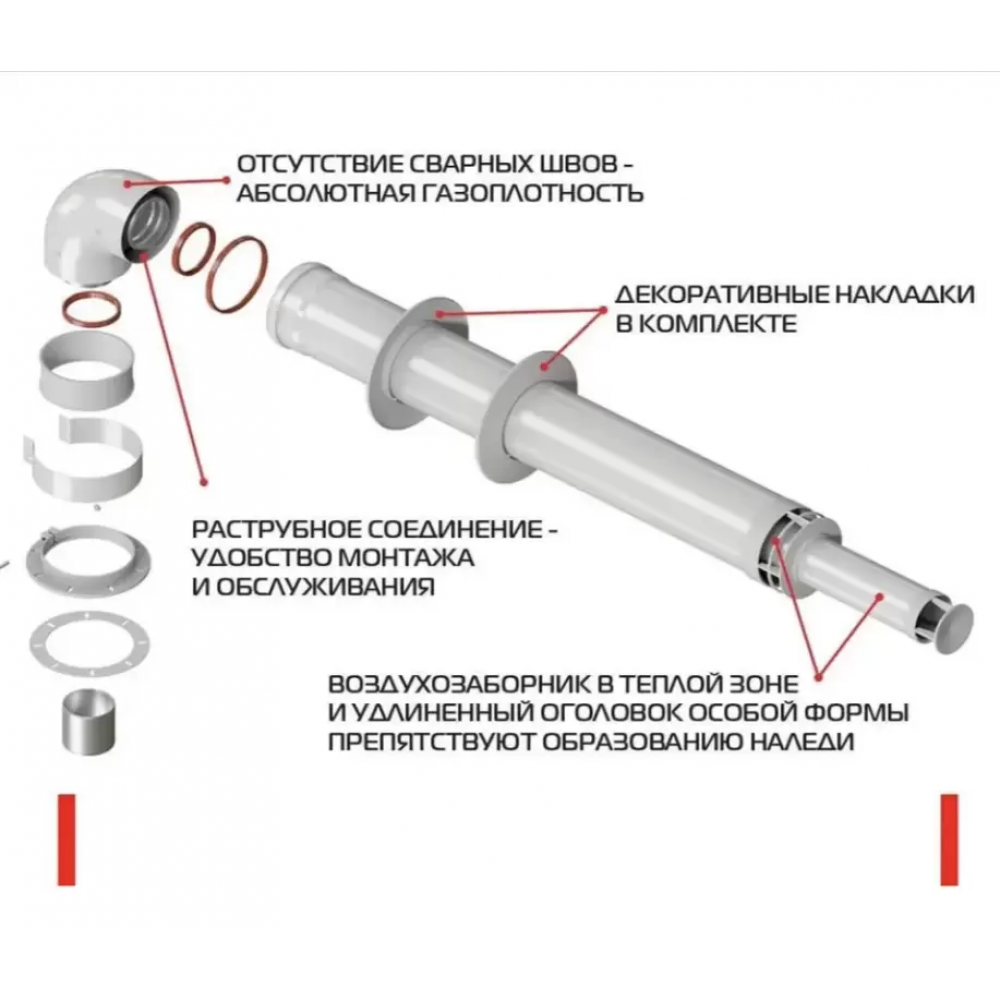 ОТСУТСТВИЕ СВАРНЫХ ШВОВ - АБСОЛЮТНАЯ ГАЗОПЛОТНОСТЬ

ДЕКОРАТИВНЫЕ НАКЛАДКИ В КОМПЛЕКТЕ

РАСТРУБНОЕ СОЕДИНЕНИЕ - УДОБСТВО МОНТАЖА И ОБСЛУЖИВАНИЯ

ВОЗДУХОЗАБОРНИК В ТЕПЛОЙ ЗОНЕ И УДЛИНЕННЫЙ ОГОЛОВОК ОСОБОЙ ФОРМЫ ПРЕПЯТСТВУЮТ ОБРАЗОВАНИЮ НАЛЕДИ